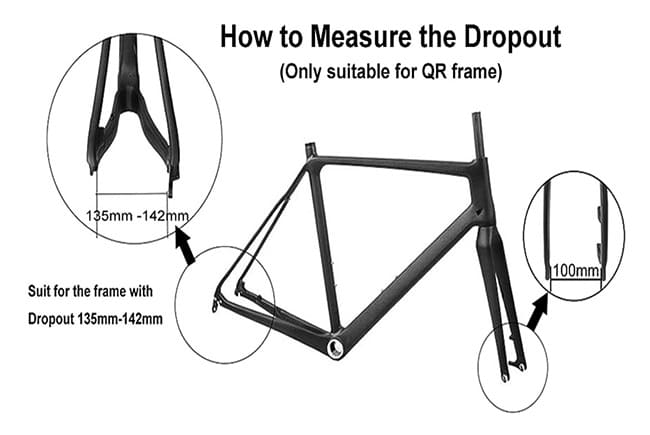 How to Measure the Dropout
(Only suitable for QR frame)

135mm -142mm

Suit for the frame with
Dropout 135mm-142mm

100mm